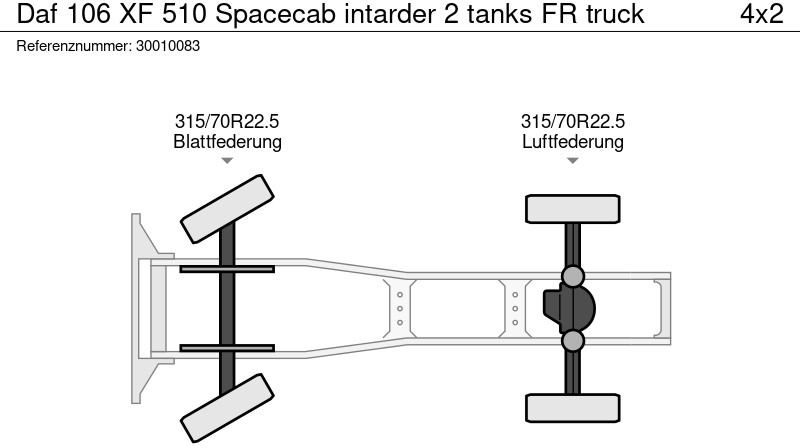 Daf 106 XF 510 Spacecab intarder 2 tanks FR truck 4x2
Referenznummer: 30010083

315/70R22.5
Blattfederung

315/70R22.5
Luftfederung